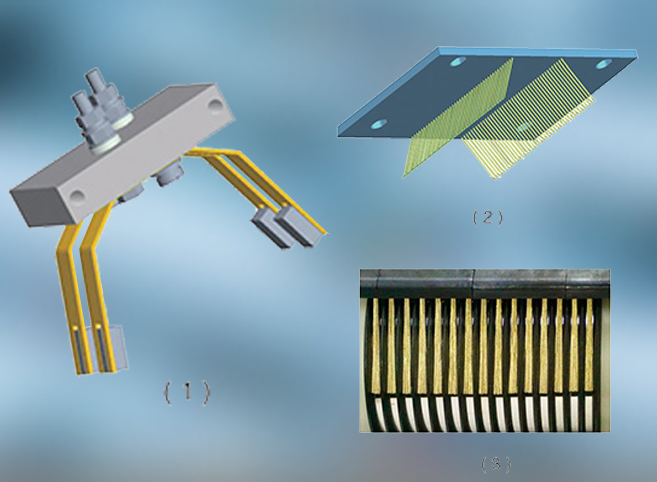 (2)

(1)

(3)